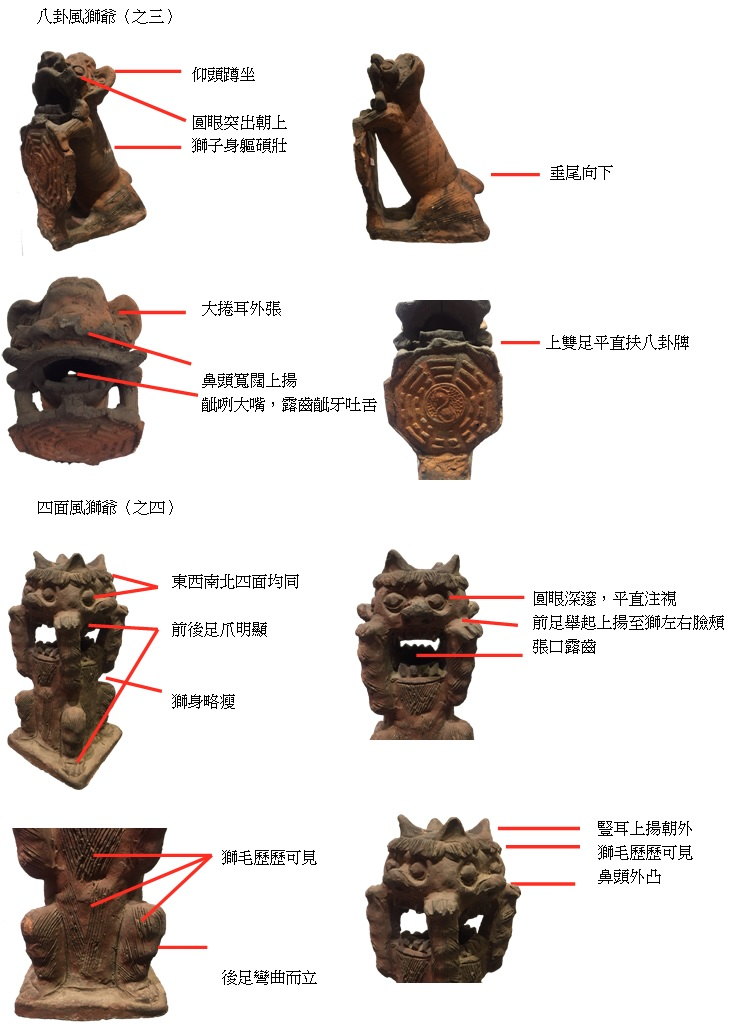 八卦風獅爺（之三）

仰頭蹲坐

圓眼突出朝上

獅子身軀碩壯

垂尾向下

大捲耳外張

鼻頭寬闊上揚

齜咧大嘴，露齒齜牙吐舌

上雙足平直扶八卦牌

四面風獅爺（之四）

東西南北四面均同

前後足爪明顯

獅身略瘦

圓眼深邃，平直注視

前足舉起上揚至獅左右臉頰

張口露齒

獅毛歷歷可見

後足彎曲而立

豎耳上揚朝外

獅毛歷歷可見

鼻頭外凸